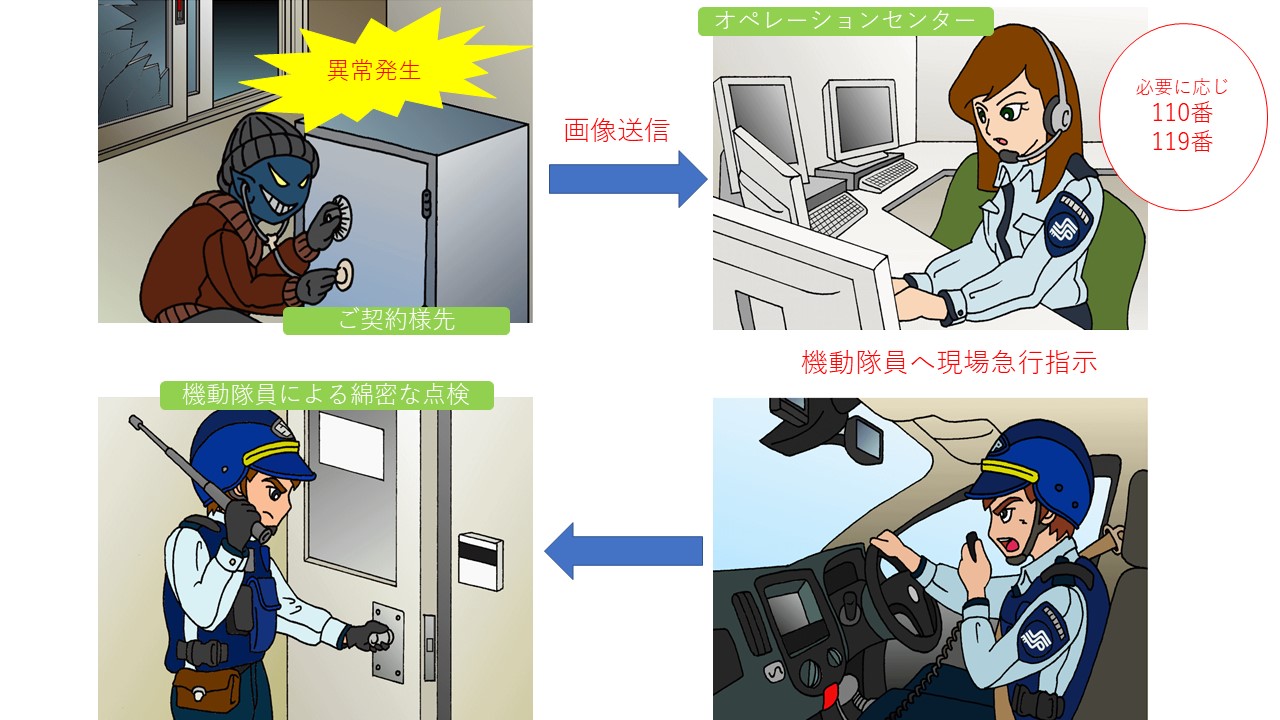 異常発生

ご契約様先

画像送信

オペレーションセンター

必要に応じ
110番
119番

機動隊員へ現場急行指示

機動隊員による綿密な点検